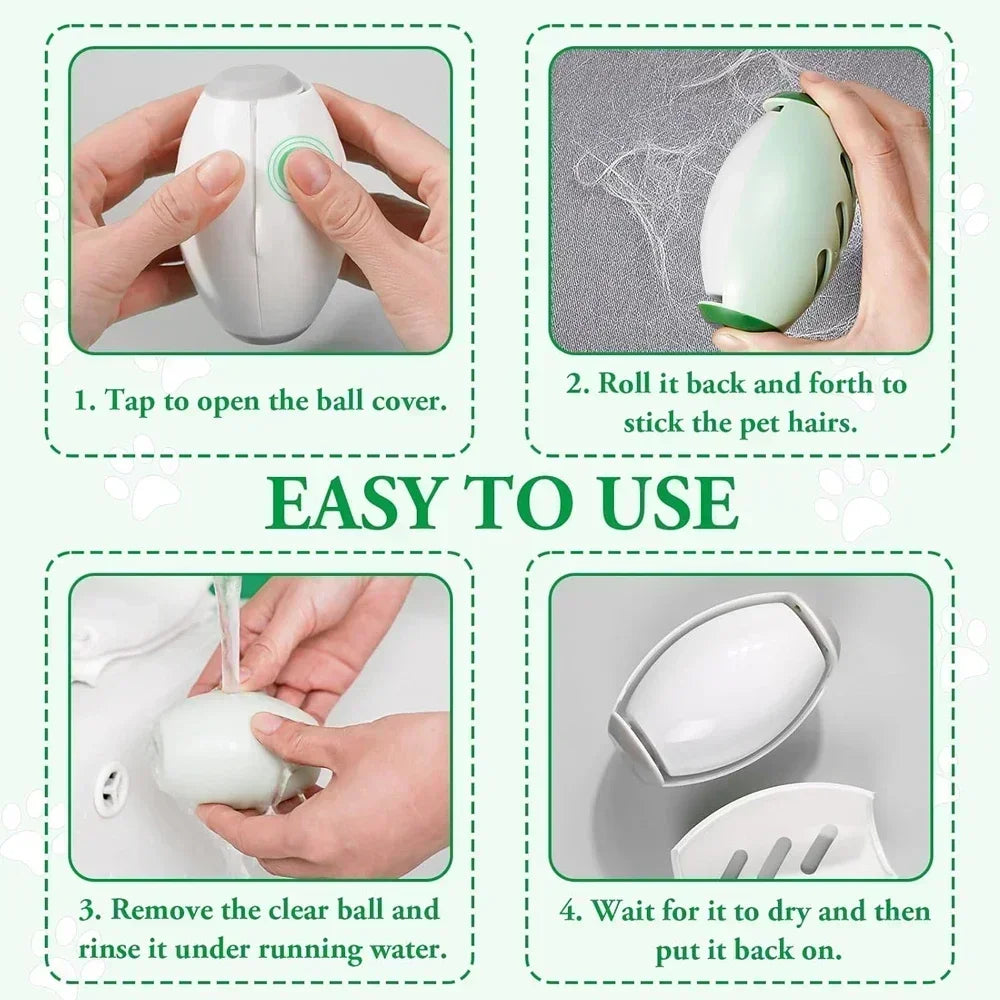 1. Tap to open the ball cover.

2. Roll it back and forth to stick the pet hairs.

EASY TO USE

3. Remove the clear ball and rinse it under running water.

4. Wait for it to dry and then put it back on.